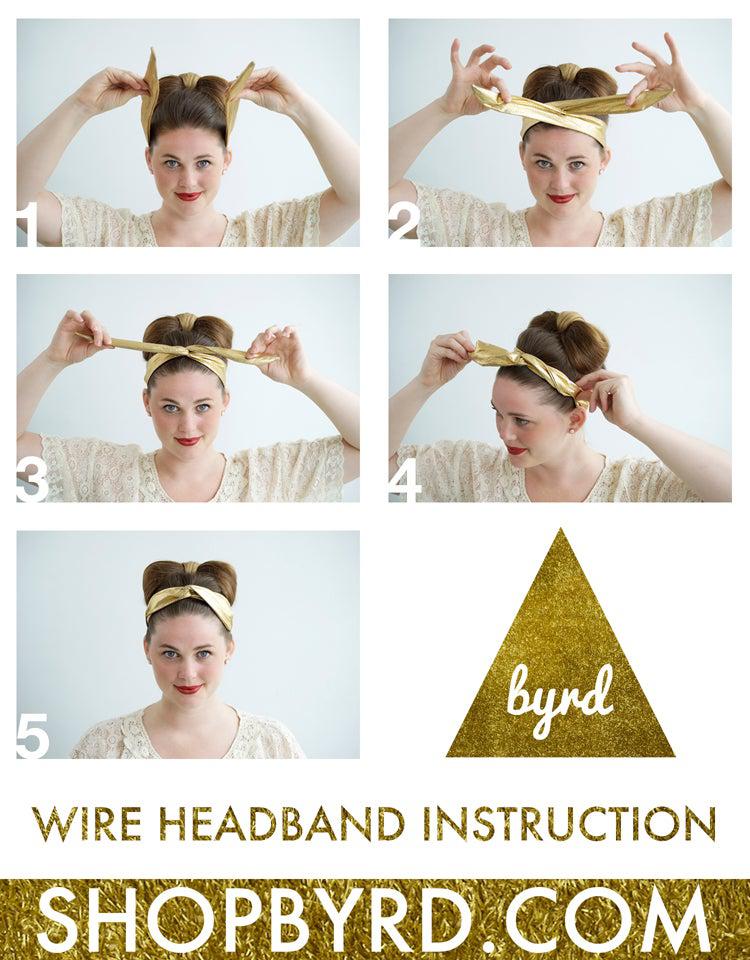 1

2

3

4

5

byrd

WIRE HEADBAND INSTRUCTION

SHOPBYRD.COM